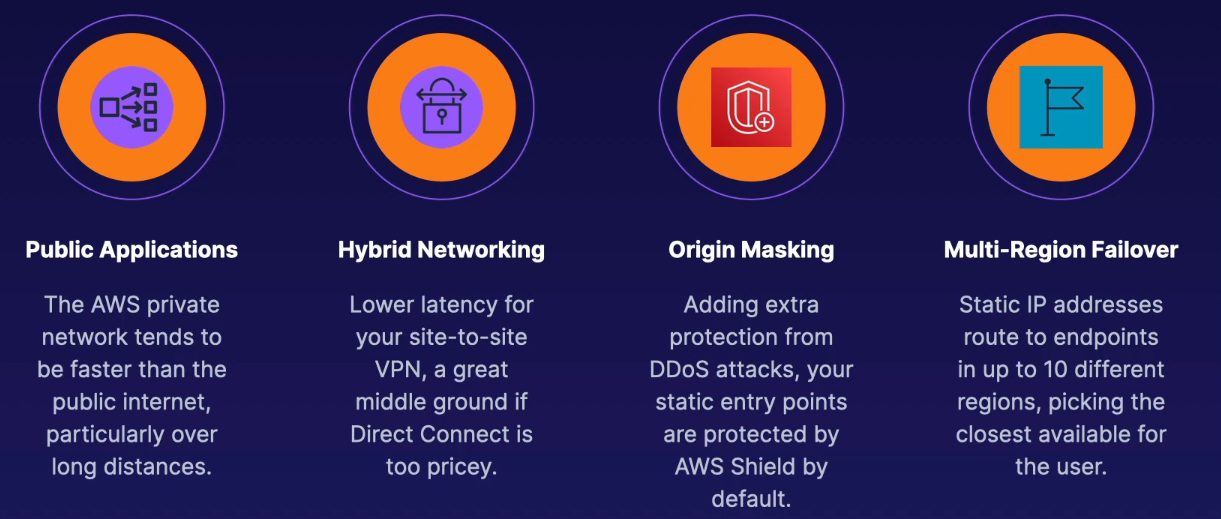 Public Applications

The AWS private network tends to be faster than the public internet, particularly over long distances.

Hybrid Networking

Lower latency for your site-to-site VPN, a great middle ground if Direct Connect is too pricey.

Origin Masking

Adding extra protection from DDoS attacks, your static entry points are protected by AWS Shield by default.

Multi-Region Failover

Static IP addresses route to endpoints in up to 10 different regions, picking the closest available for the user.